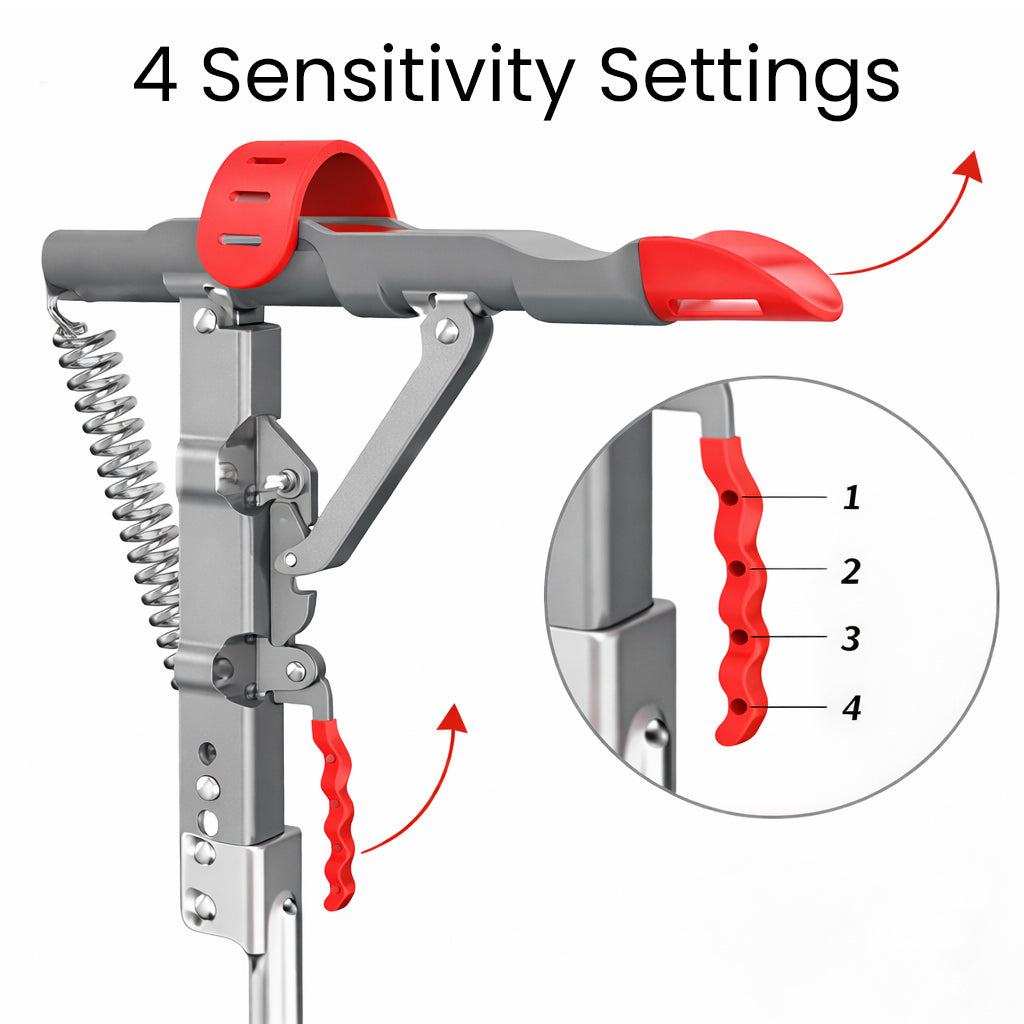 4 Sensitivity Settings

1
2
3
4