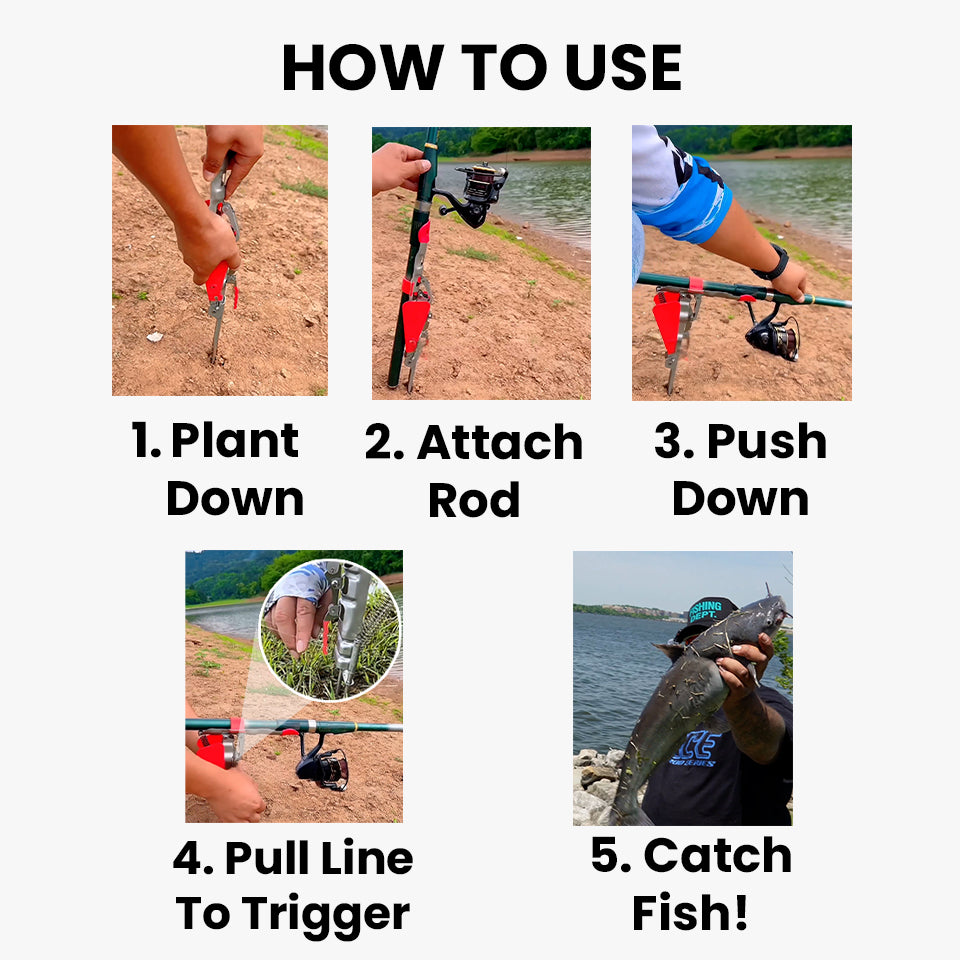 HOW TO USE

1. Plant Down

2. Attach Rod

3. Push Down

4. Pull Line To Trigger

FISHING DEPT.

5. Catch Fish!